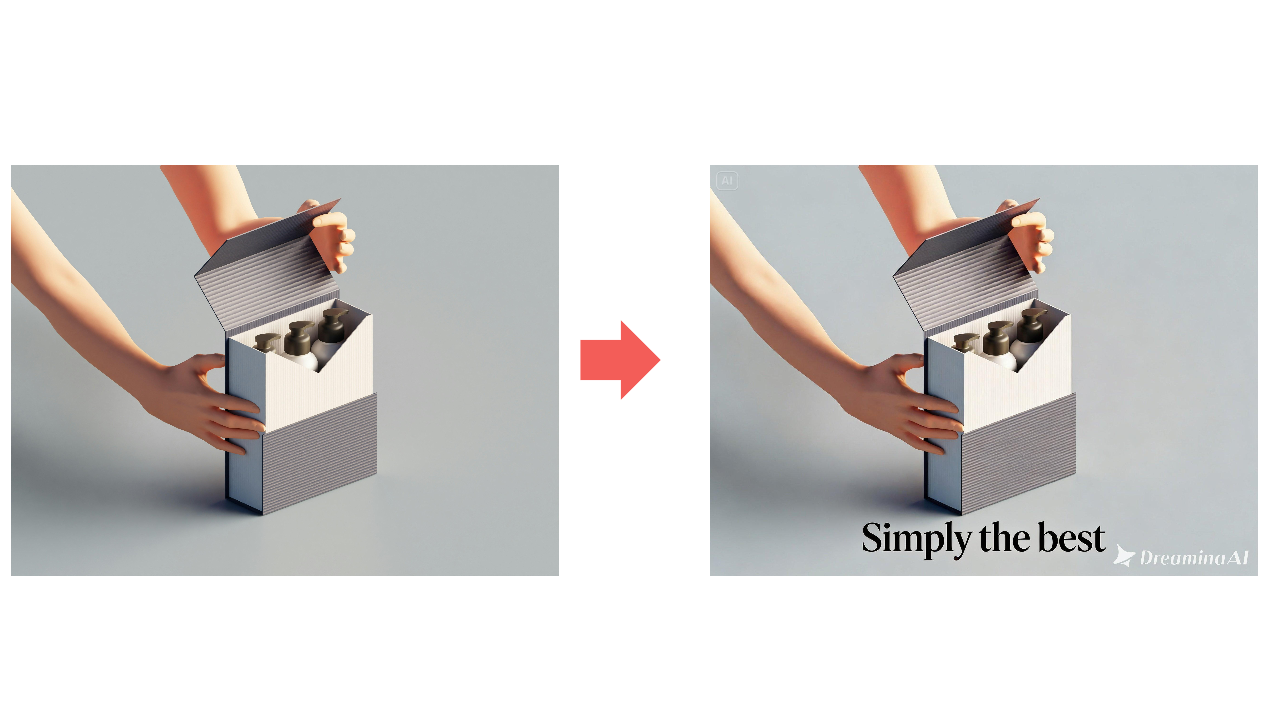 AI

Simply the best

Dreamina AI