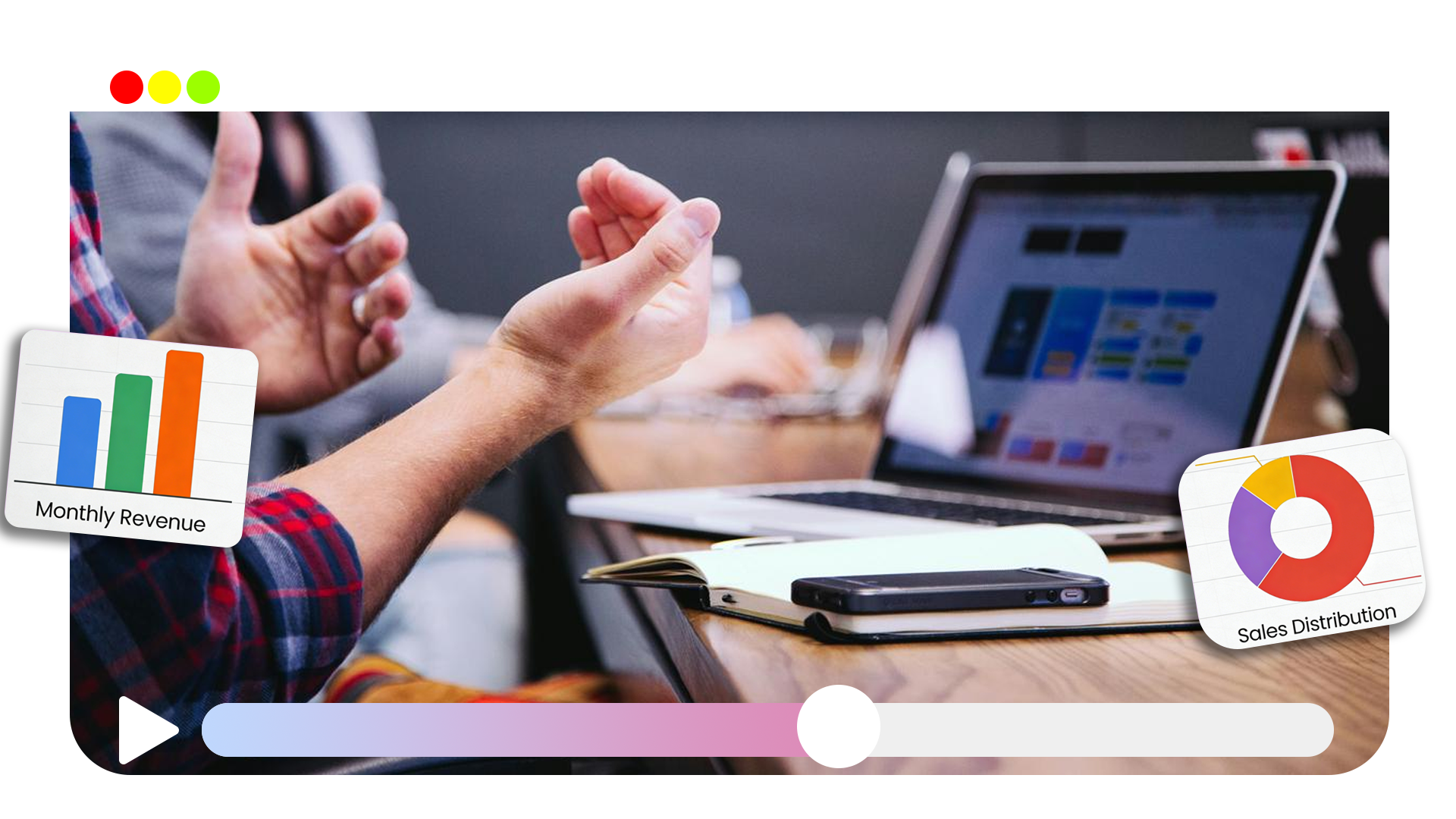 Monthly Revenue

Sales Distribution