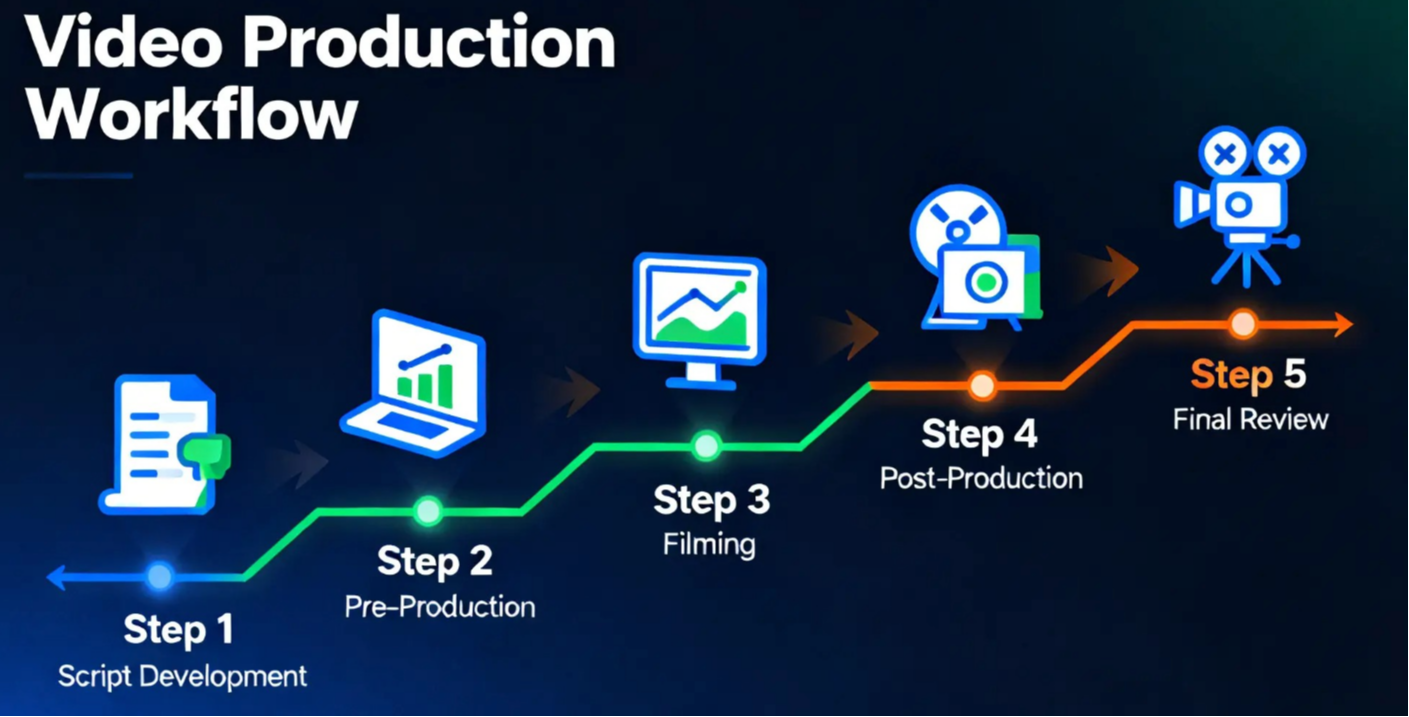 Video Production Workflow

Step 1
Script Development

Step 2
Pre-Production

Step 3
Filming

Step 4
Post-Production

Step 5
Final Review