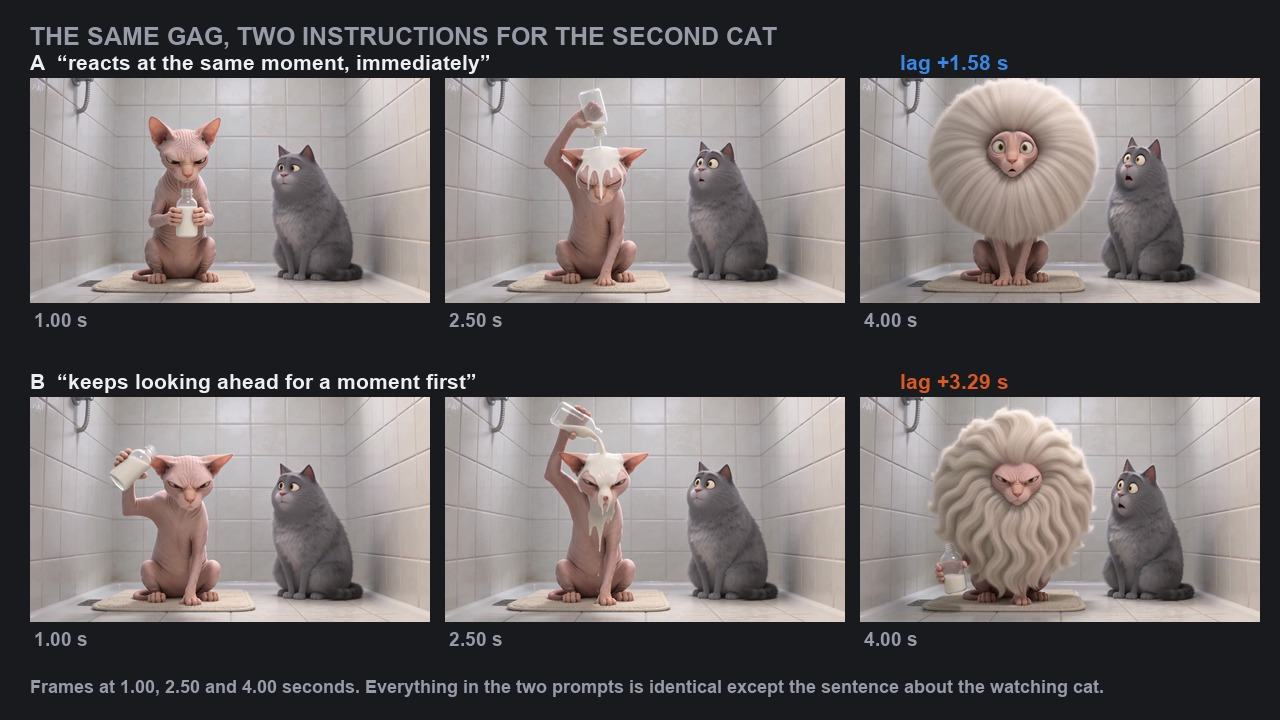 THE SAME GAG, TWO INSTRUCTIONS FOR THE SECOND CAT

A “reacts at the same moment, immediately”

lag +1.58 s

1.00 s

2.50 s

4.00 s

B “keeps looking ahead for a moment first”

lag +3.29 s

1.00 s

2.50 s

4.00 s

Frames at 1.00, 2.50 and 4.00 seconds. Everything in the two prompts is identical except the sentence about the watching cat.