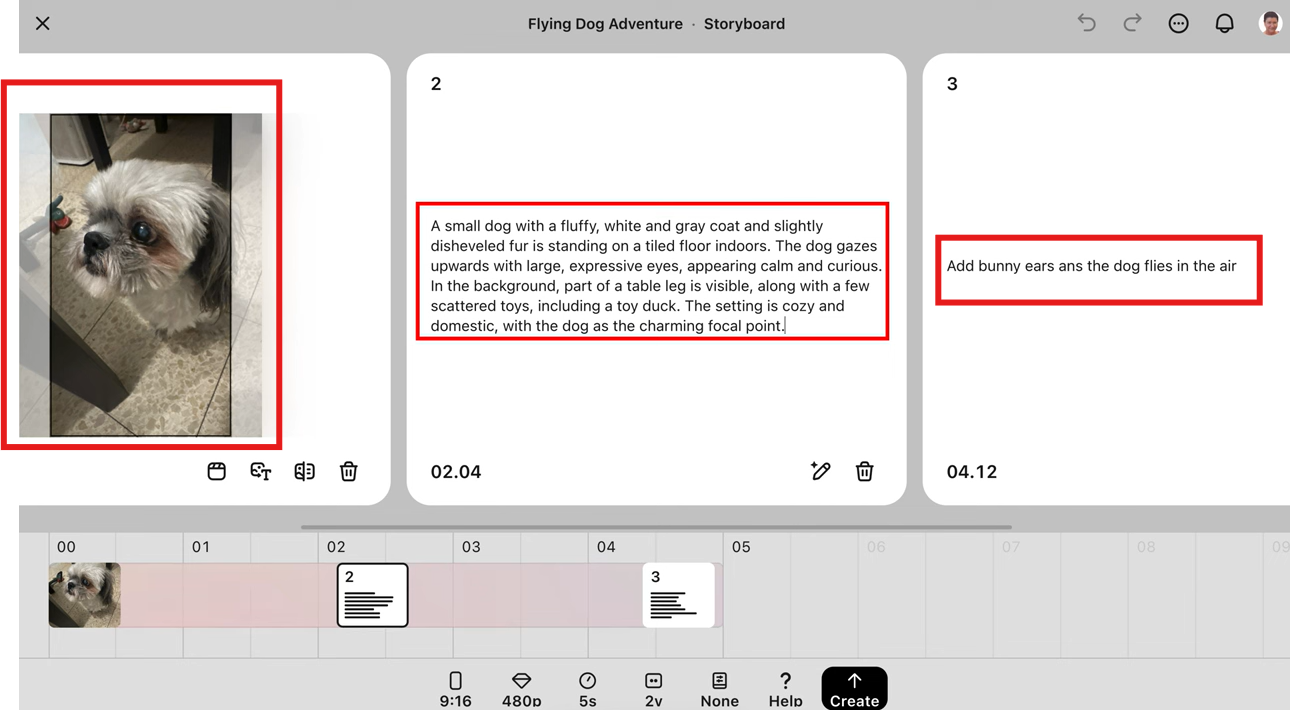 Flying Dog Adventure · Storyboard

2

A small dog with a fluffy, white and gray coat and slightly disheveled fur is standing on a tiled floor indoors. The dog gazes upwards with large, expressive eyes, appearing calm and curious. In the background, part of a table leg is visible, along with a few scattered toys, including a toy duck. The setting is cozy and domestic, with the dog as the charming focal point.

02.04

3

Add bunny ears ans the dog flies in the air

04.12

00 01 02 03 04 05 06 07 08 09

2

3

9:16 480p 5s 2v None Help Create