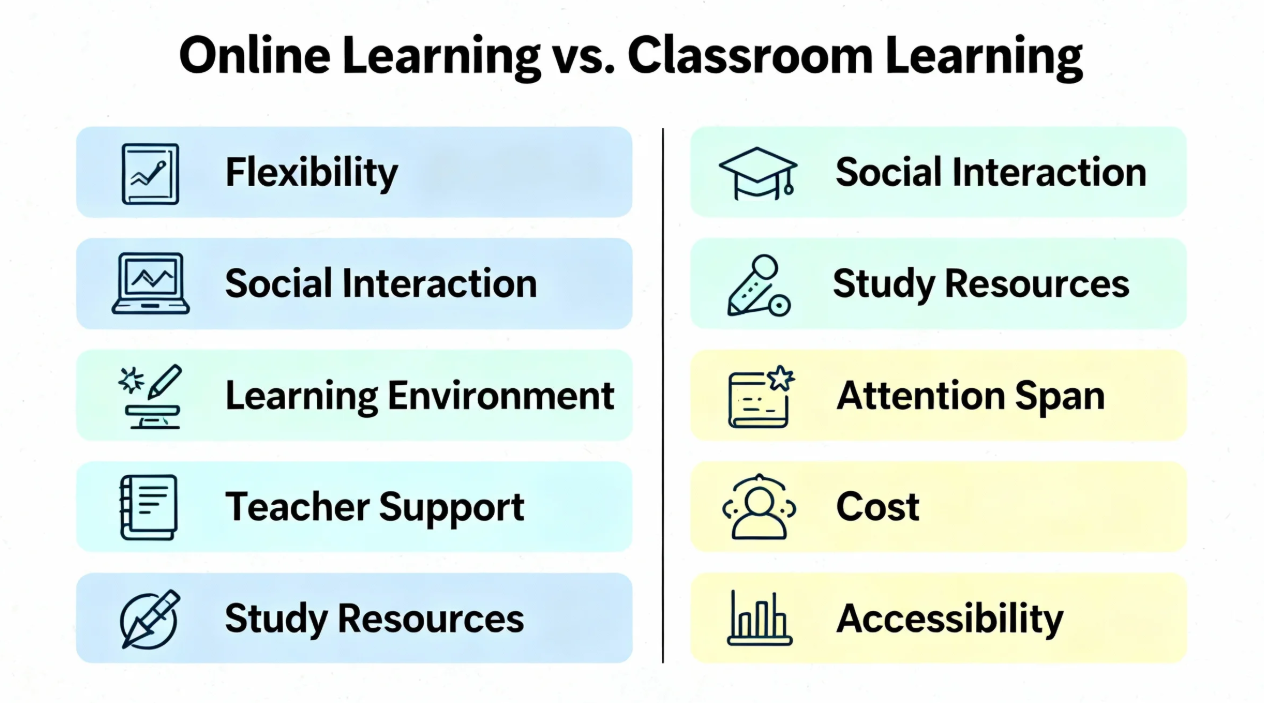 Online Learning vs. Classroom Learning

Flexibility

Social Interaction

Learning Environment

Teacher Support

Study Resources

Social Interaction

Study Resources

Attention Span

Cost

Accessibility