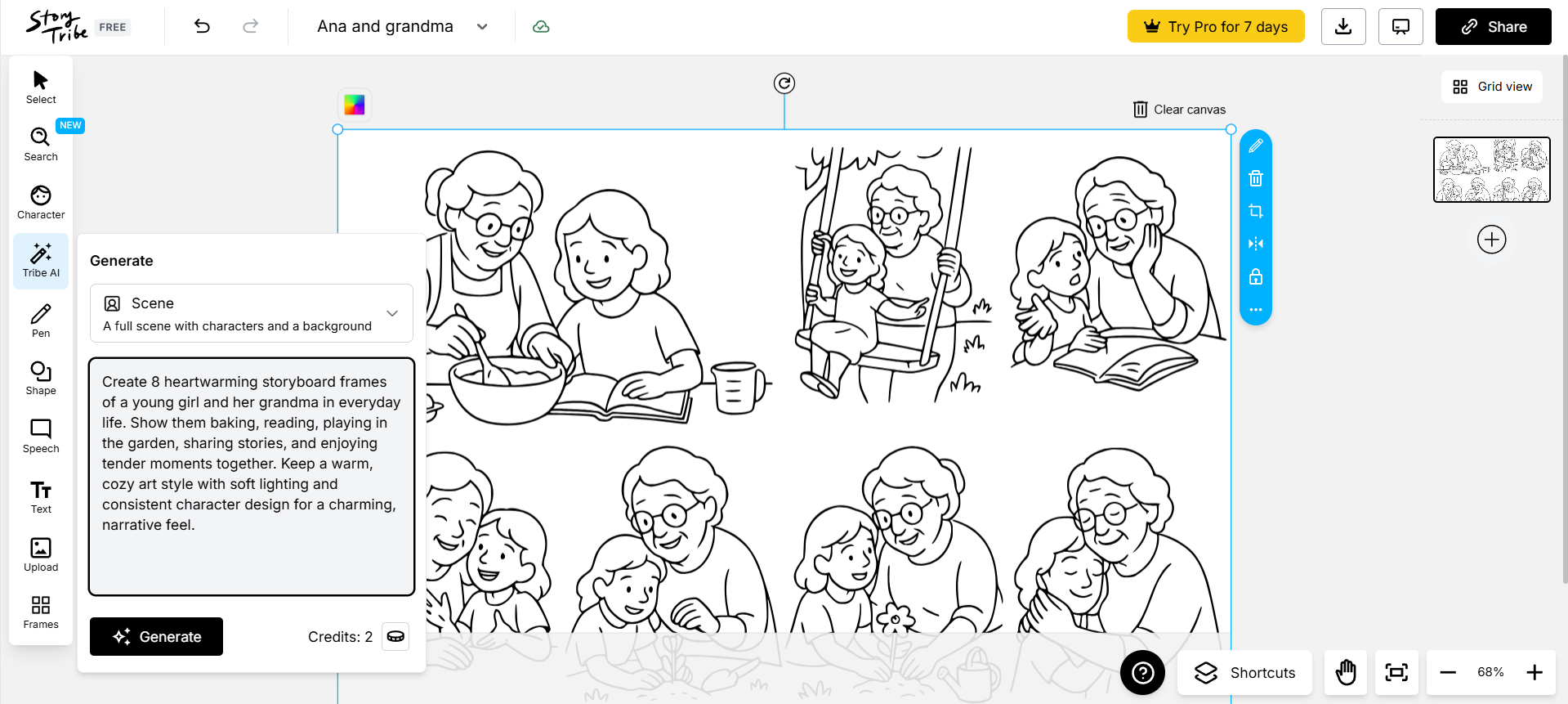 Story Tribe FREE

Ana and grandma

Try Pro for 7 days

Share

Select

NEW

Search

Character

Tribe AI

Pen

Shape

Speech

Text

Upload

Frames

Clear canvas

Grid view

Generate

Scene

A full scene with characters and a background

Create 8 heartwarming storyboard frames of a young girl and her grandma in everyday life. Show them baking, reading, playing in the garden, sharing stories, and enjoying tender moments together. Keep a warm, cozy art style with soft lighting and consistent character design for a charming, narrative feel.

Generate

Credits: 2

Shortcuts

68%