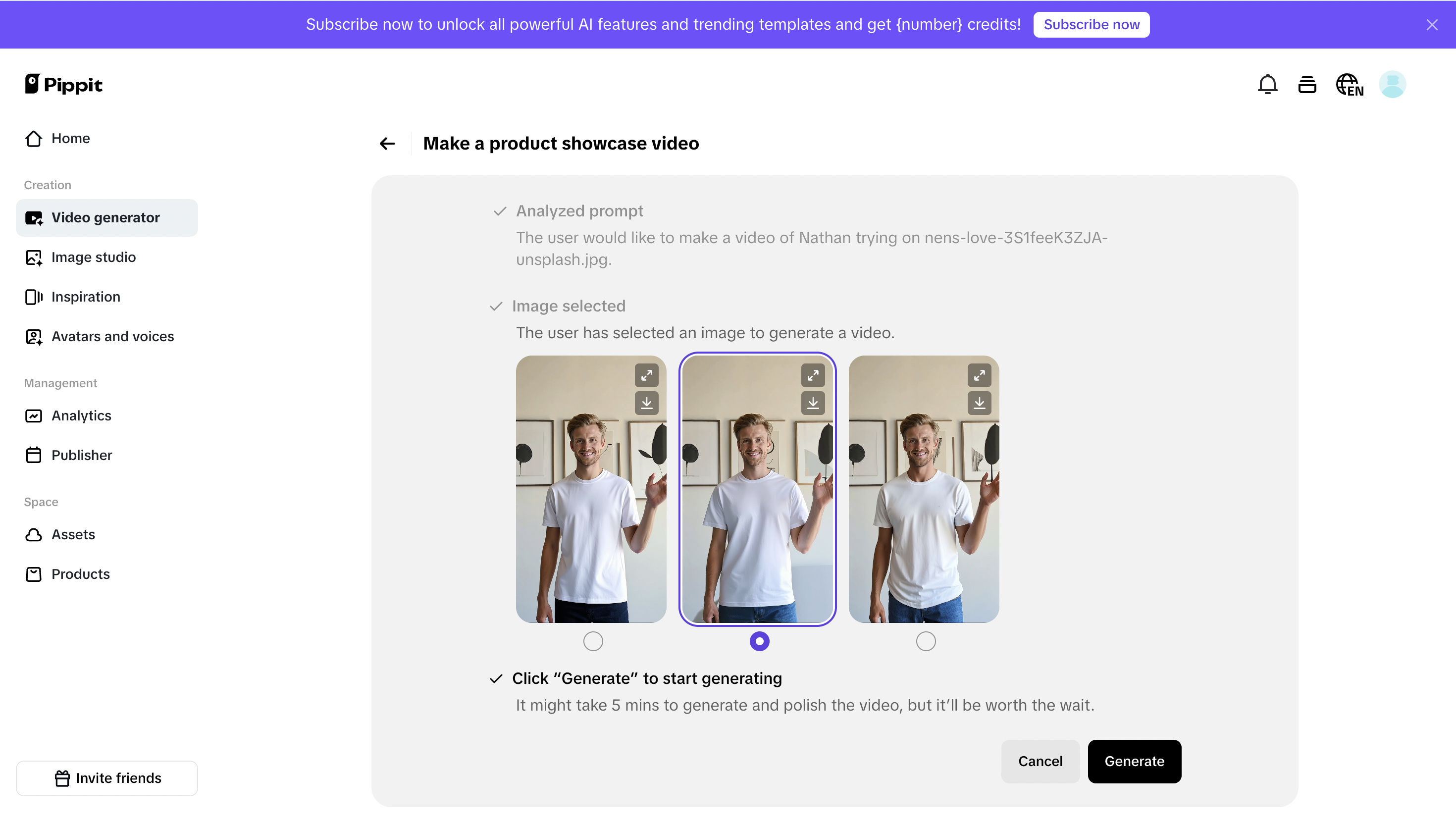 Subscribe now to unlock all powerful AI features and trending templates and get {number} credits! Subscribe now

Pippit

EN

Home

Creation

Video generator

Image studio

Inspiration

Avatars and voices

Management

Analytics

Publisher

Space

Assets

Products

Invite friends

Make a product showcase video

Analyzed prompt

The user would like to make a video of Nathan trying on nens-love-3S1feeK3ZJA-unsplash.jpg.

Image selected

The user has selected an image to generate a video.

Click “Generate” to start generating

It might take 5 mins to generate and polish the video, but it’ll be worth the wait.

Cancel

Generate